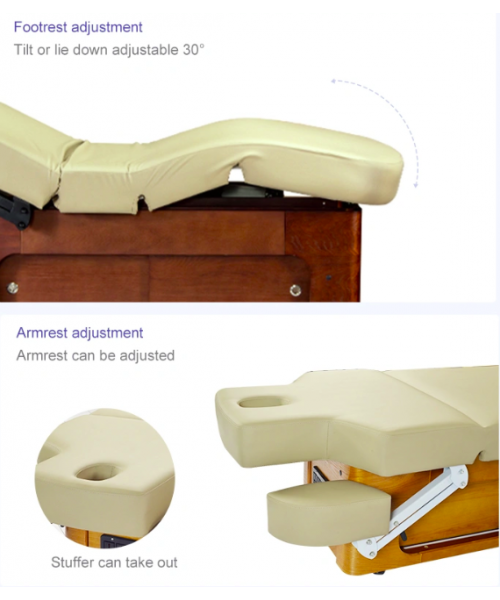 Footrest adjustment
Tilt or lie down adjustable 30°

Armrest adjustment
Armrest can be adjusted

Stuffer can take out